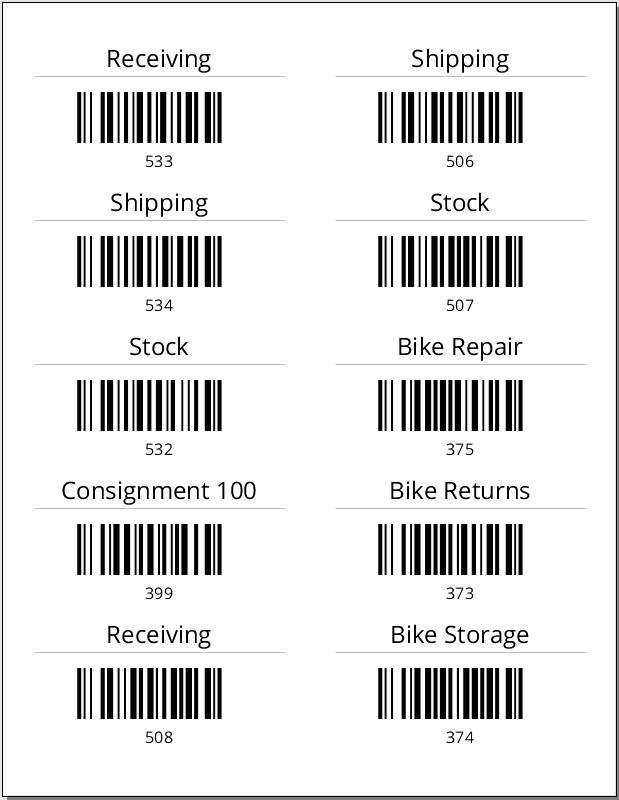 Receiving

533

Shipping

534

Stock

532

Consignment 100

399

Receiving

508

Shipping

506

Stock

507

Bike Repair

375

Bike Returns

373

Bike Storage

374